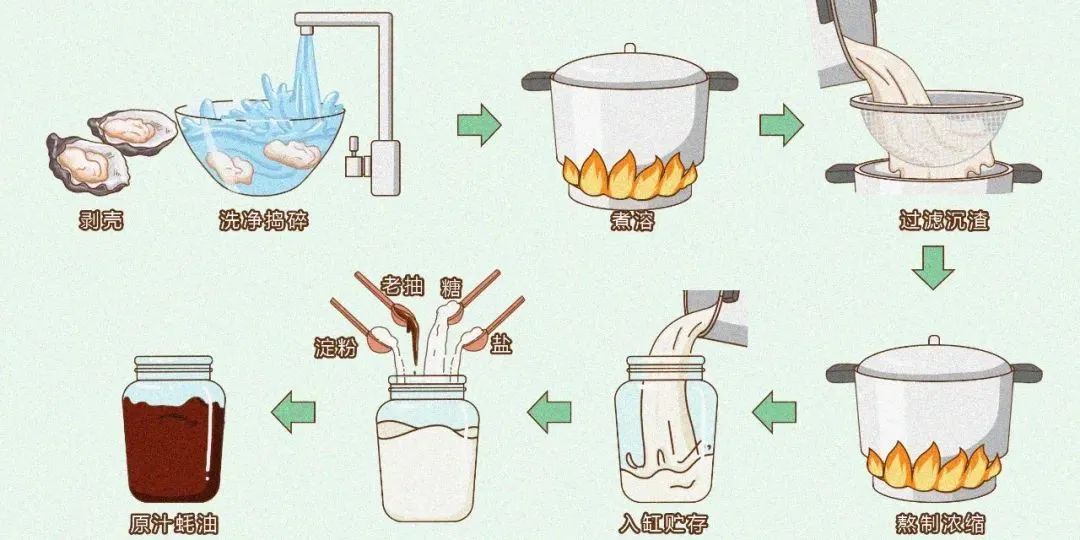 剥壳

洗净捣碎

煮溶

过滤沉渣

熬制浓缩

入缸贮存

老抽

糖

淀粉

盐

原汁蚝油